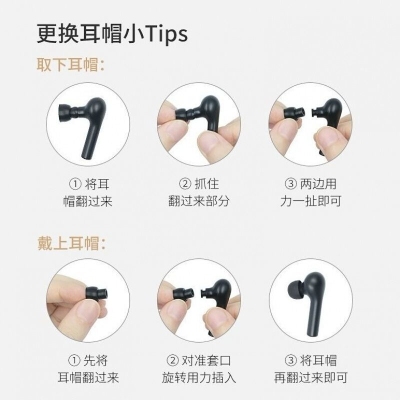 更换耳帽小Tips

取下耳帽：

① 将耳帽翻过来

② 抓住翻过来部分

③ 两边用力一扯即可

戴上耳帽：

① 先将耳帽翻过来

② 对准套口旋转用力插入

③ 将耳帽再翻过来即可