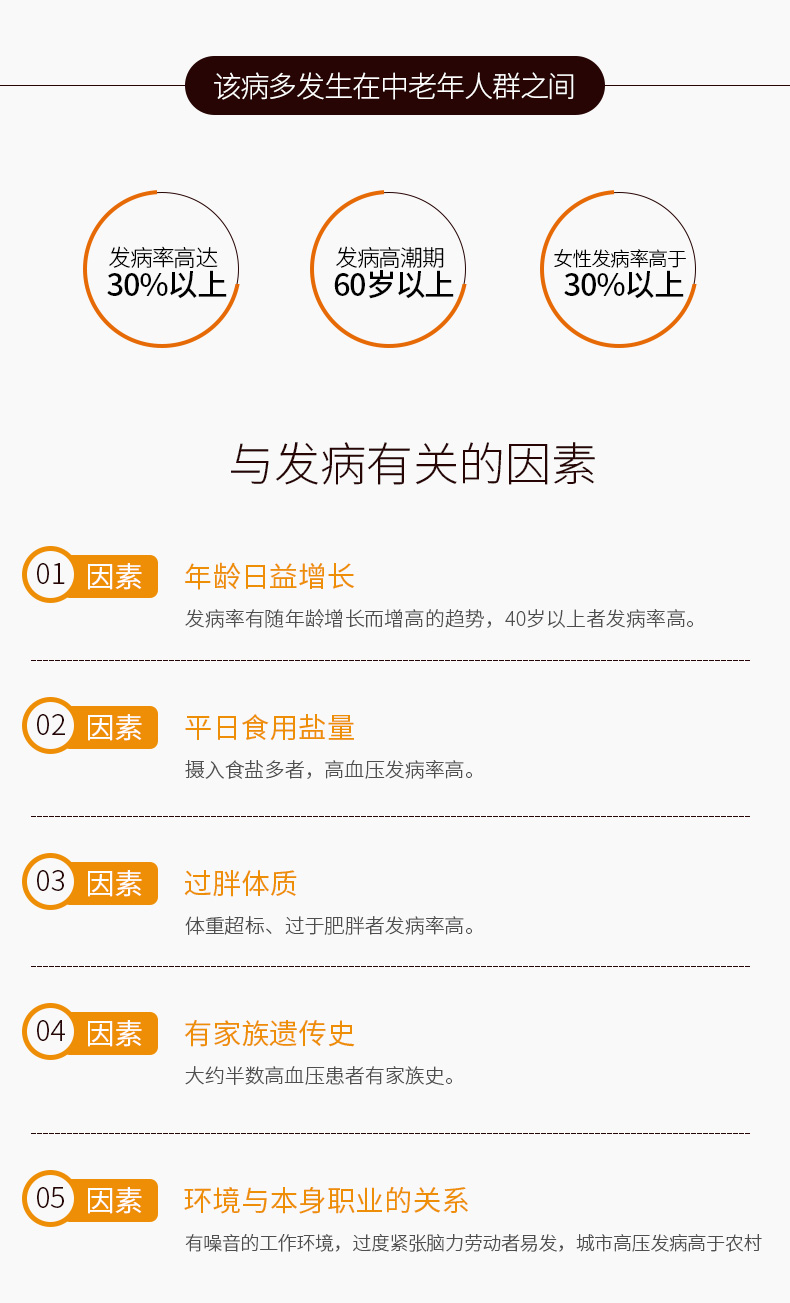 该病多发生在中老年人群之间

发病率高达
30%以上

发病高潮期
60岁以上

女性发病率高于
30%以上

与发病有关的因素

01 因素
年龄日益增长
发病率有随年龄增长而增高的趋势，40岁以上者发病率高。

02 因素
平日食用盐量
摄入食盐多者，高血压发病率高。

03 因素
过胖体质
体重超标、过于肥胖者发病率高。

04 因素
有家族遗传史
大约半数高血压患者有家族史。

05 因素
环境与本身职业的关系
有噪音的工作环境，过度紧张脑力劳动者易发，城市高压发病高于农村