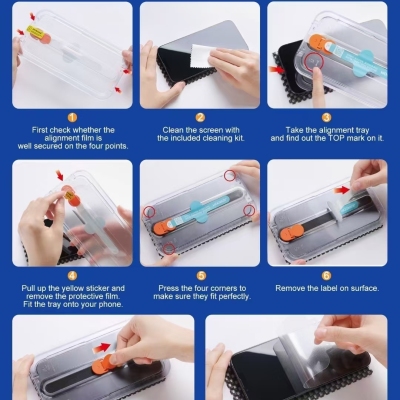 1

First check whether the alignment film is well secured on the four points.

2

Clean the screen with the included cleaning kit.

3

Take the alignment tray and find out the TOP mark on it.

4

Pull up the yellow sticker and remove the protective film. Fit the tray onto your phone.

5

Press the four corners to make sure they fit perfectly.

6

Remove the label on surface.