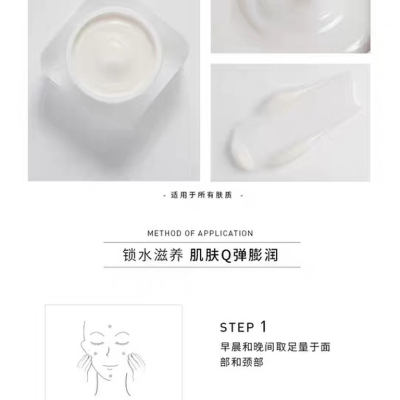 - 适用于所有肤质 -

METHOD OF APPLICATION

锁水滋养 肌肤Q弹膨润

STEP 1

早晨和晚间取足量于面部和颈部