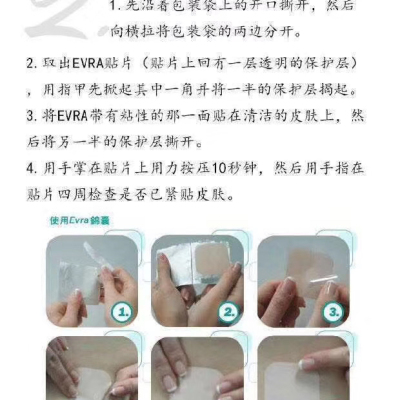 1. 先沿着包装袋上的开口撕开，然后向横拉将包装袋的两边分开。

2. 取出EVRA贴片（贴片上回有一层透明的保护层），用指甲先掀起其中一角并将一半的保护层揭起。

3. 将EVRA带有粘性的那一面贴在清洁的皮肤上，然后将另一半的保护层撕开。

4. 用手掌在贴片上用力按压10秒钟，然后用手指在贴片四周检查是否已紧贴皮肤。

使用Evra錦囊

1.

2.

3.