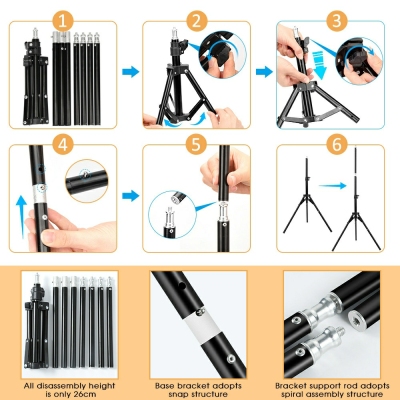 1

2

3

4

5

6

All disassembly height is only 26cm

Base bracket adopts snap structure

Bracket support rod adopts spiral assembly structure