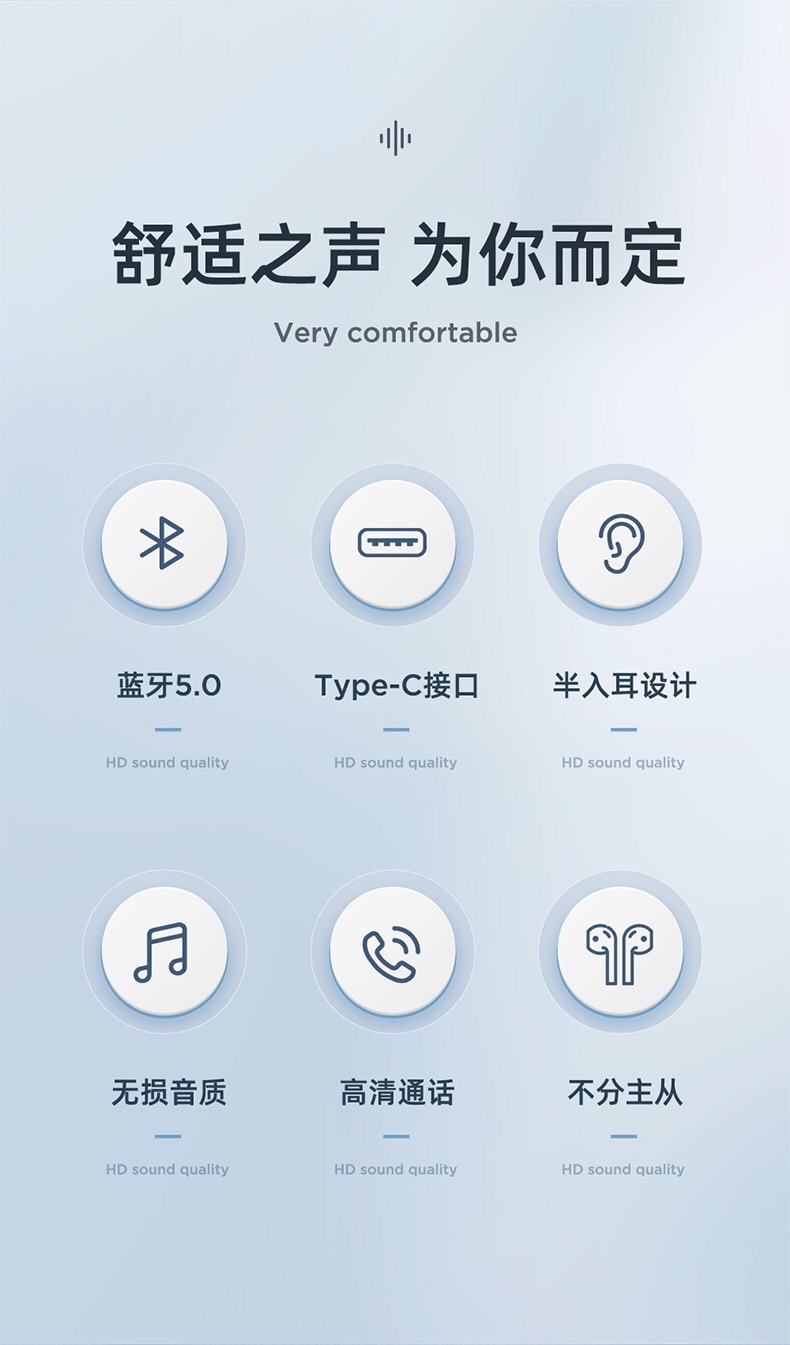 舒适之声 为你而定

Very comfortable

蓝牙5.0

HD sound quality

Type-C接口

HD sound quality

半入耳设计

HD sound quality

无损音质

HD sound quality

高清通话

HD sound quality

不分主从

HD sound quality