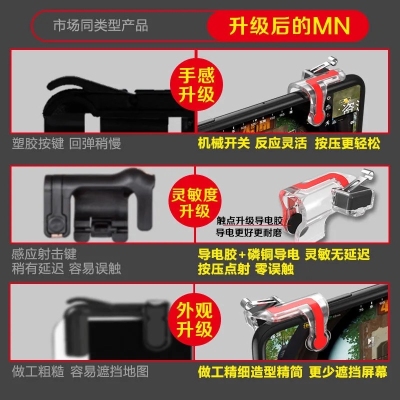 市场同类型产品

升级后的MN

手感升级

塑胶按键 回弹稍慢

机械开关 反应灵活 按压更轻松

灵敏度升级

触点升级导电胶
导电更好更耐磨

感应射击键
稍有延迟 容易误触

导电胶+磷铜导电 灵敏无延迟
按压点射 零误触

外观升级

做工粗糙 容易遮挡地图

做工精细造型精简 更少遮挡屏幕