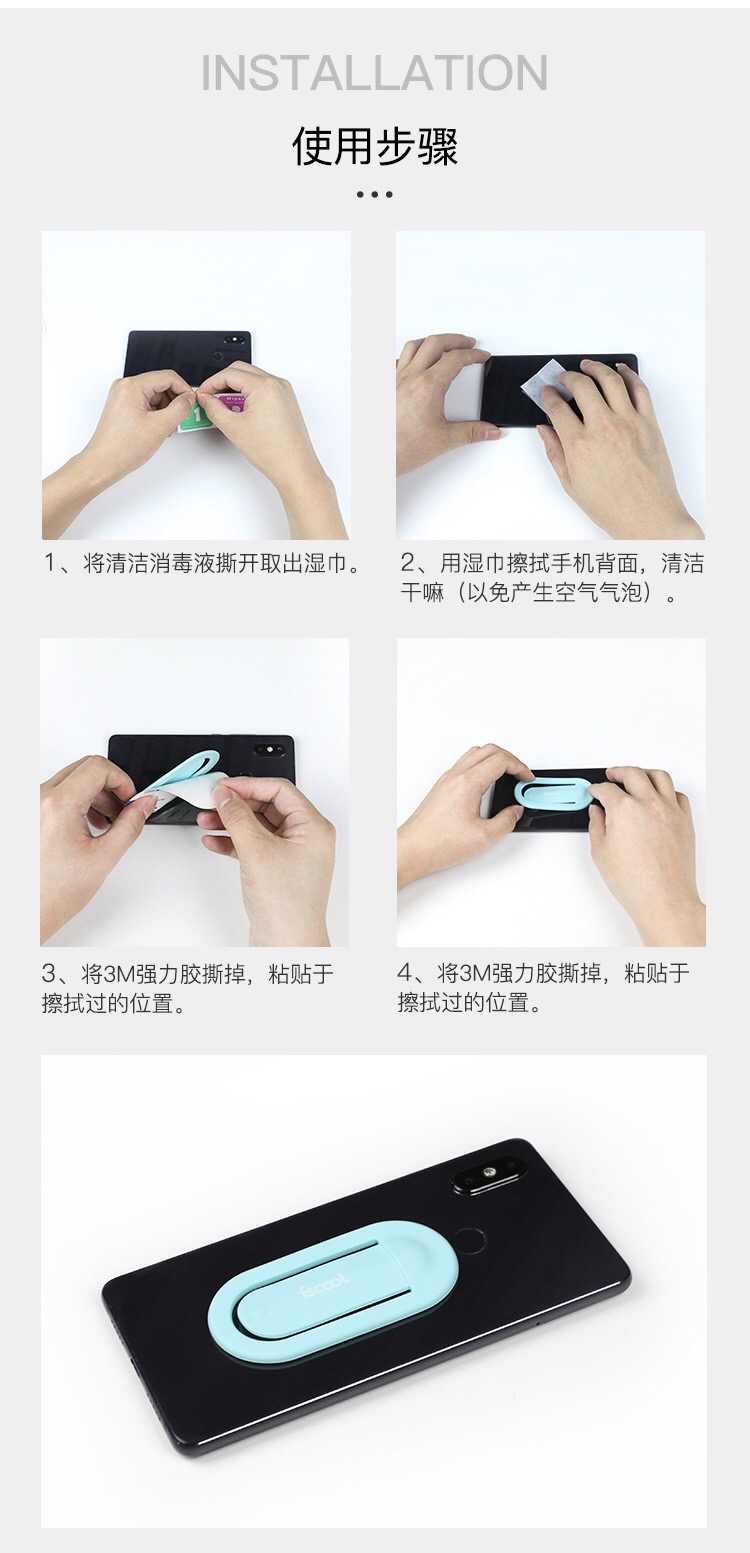 INSTALLATION

使用步骤

1、将清洁消毒液撕开取出湿巾。

2、用湿巾擦拭手机背面，清洁干嘛（以免产生空气气泡）。

3、将3M强力胶撕掉，粘贴于擦拭过的位置。

4、将3M强力胶撕掉，粘贴于擦拭过的位置。

iscool